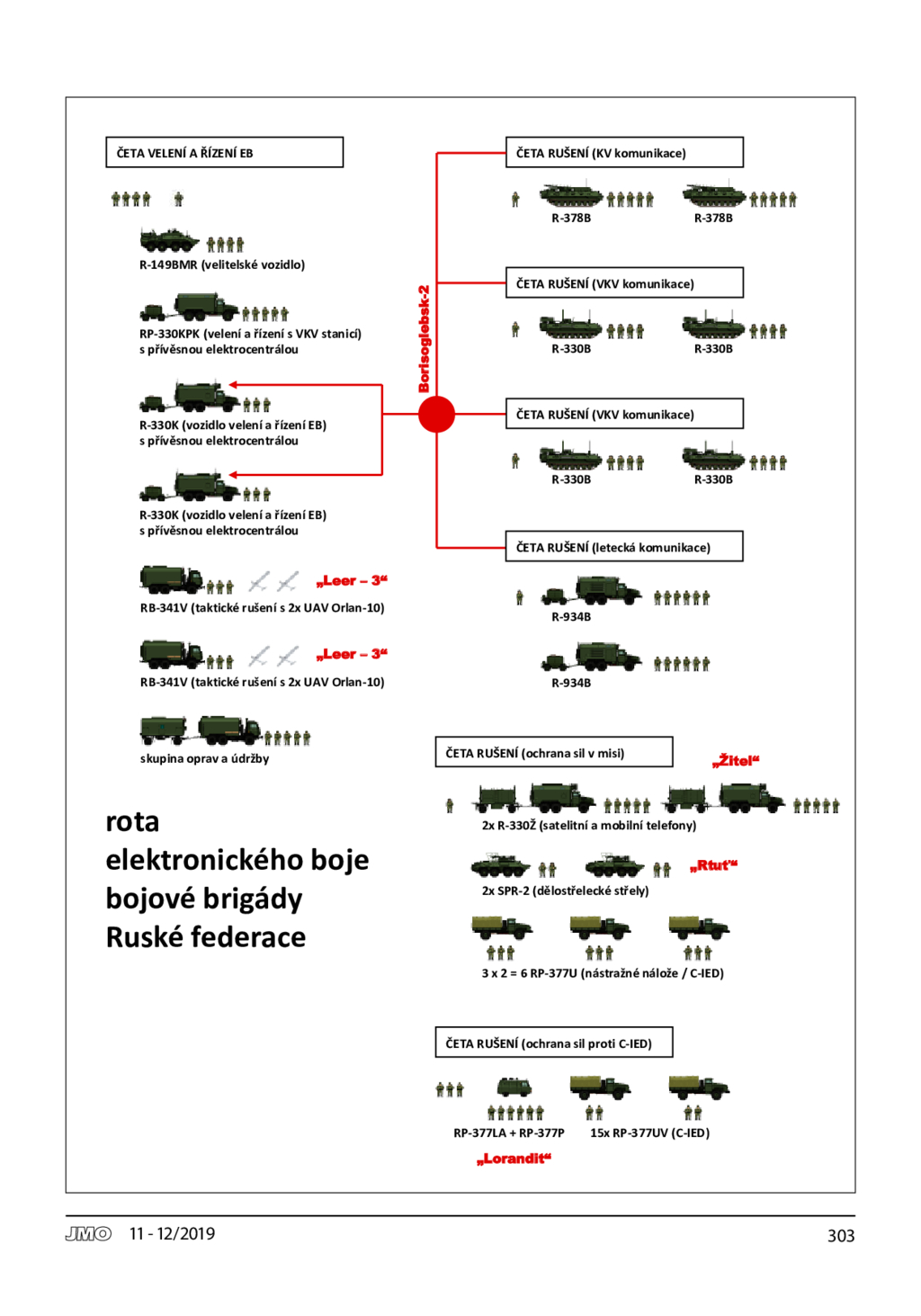 ČETA VELENÍ A ŘÍZENÍ EB

R-149BMR (velitelské vozidlo)

RP-330KPK (velení a řízení s VKV stanicí) s přívěsnou elektrocentrálou

R-330K (vozidlo velení a řízení EB) s přívěsnou elektrocentrálou

R-330K (vozidlo velení a řízení EB) s přívěsnou elektrocentrálou

„Leer – 3“

RB-341V (taktické rušení s 2x UAV Orlan-10)

„Leer – 3“

RB-341V (taktické rušení s 2x UAV Orlan-10)

skupina oprav a údržby

rota elektronického boje bojové brigády Ruské federace

Borisoglebsk-2

ČETA RUŠENÍ (KV komunikace)

R-378B R-378B

ČETA RUŠENÍ (VKV komunikace)

R-330B R-330B

ČETA RUŠENÍ (VKV komunikace)

R-330B R-330B

ČETA RUŠENÍ (letecká komunikace)

R-934B

R-934B

ČETA RUŠENÍ (ochrana sil v misi)

„Žitel“

2x R-330Ž (satelitní a mobilní telefony)

„Rtuť“

2x SPR-2 (dělostřelecké střely)

3 x 2 = 6 RP-377U (nástražné nálože / C-IED)

ČETA RUŠENÍ (ochrana sil proti C-IED)

RP-377LA + RP-377P 15x RP-377UV (C-IED)

„Lorandit“

JMO 11 - 12/2019

303